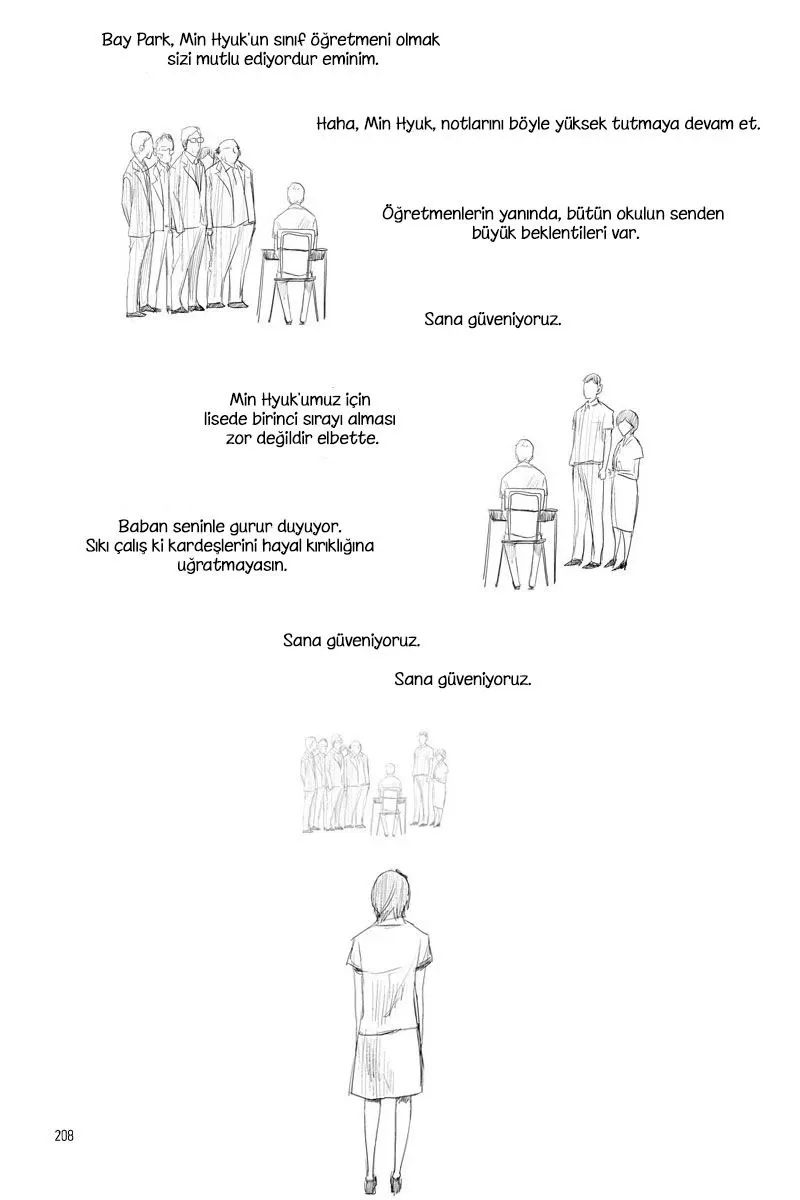 Bay Park, Min Hyuk'un sınıf öğretmeni olmak sizi mutlu ediyordur eminim.

Haha, Min Hyuk, notlarını böyle yüksek tutmaya devam et.

Öğretmenlerin yanında, bütün okulun senden büyük beklentileri var.

Sana güveniyoruz.

Min Hyuk'umuz için lisede birinci sırayı alması zor değildir elbette.

Baban seninle gurur duyuyor. Sıkı çalış ki kardeşlerini hayal kırıklığına uğratmayasın.

Sana güveniyoruz.

Sana güveniyoruz.

208