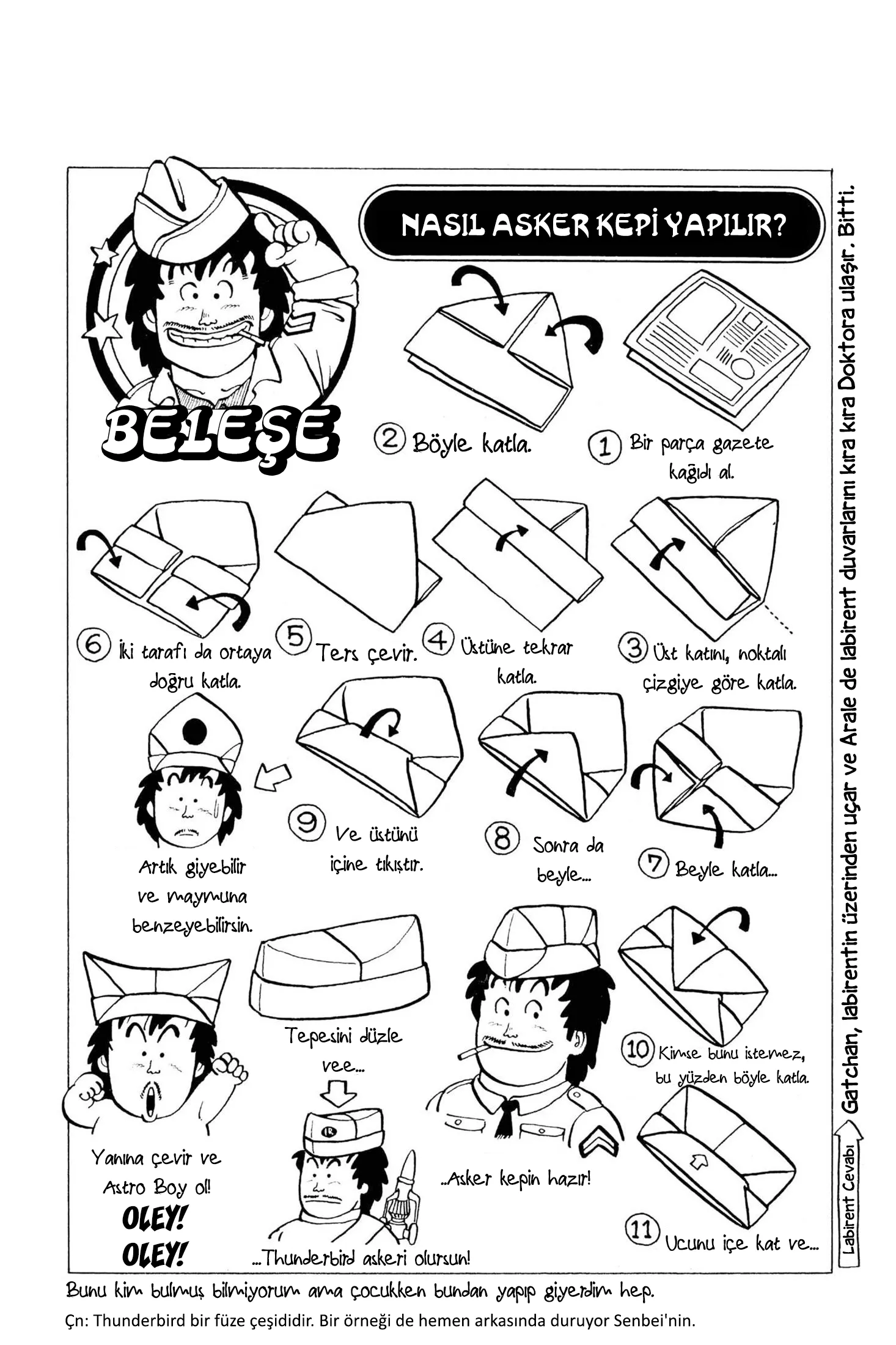 NASIL ASKER KEPİ YAPILIR?

BELEŞE

① Bir parça gazete kağıdı al.

② Böyle katla.

③ Üst katını, noktalı çizgiye göre katla.

④ Üstüne tekrar katla.

⑤ Ters çevir.

⑥ İki tarafı da ortaya doğru katla.

⑦ Beyle katla...

⑧ Sonra da beyle...

⑨ Ve üstünü içine tıkıştır.

Artık giyebilir ve maymuna benzeyebilirsin.

⑩ Kimse bunu istemez, bu yüzden böyle katla.

⑪ Ucunu içe kat ve...

...Asker kepin hazır!

Tepesini düzle vee...

...Thunderbird askeri olursun!

Yanına çevir ve Astro Boy ol!

OLEY! OLEY!

Labirent Cevabı Gatchan, labirentin üzerinden uçar ve Arale de labirent duvarlarını kıra kıra Doktora ulaşır. Bitti.

Bunu kim bulmuş bilmiyorum ama çocukken bundan yapıp giyerdim hep.

Çn: Thunderbird bir füze çeşididir. Bir örneği de hemen arkasında duruyor Senbei'nin.